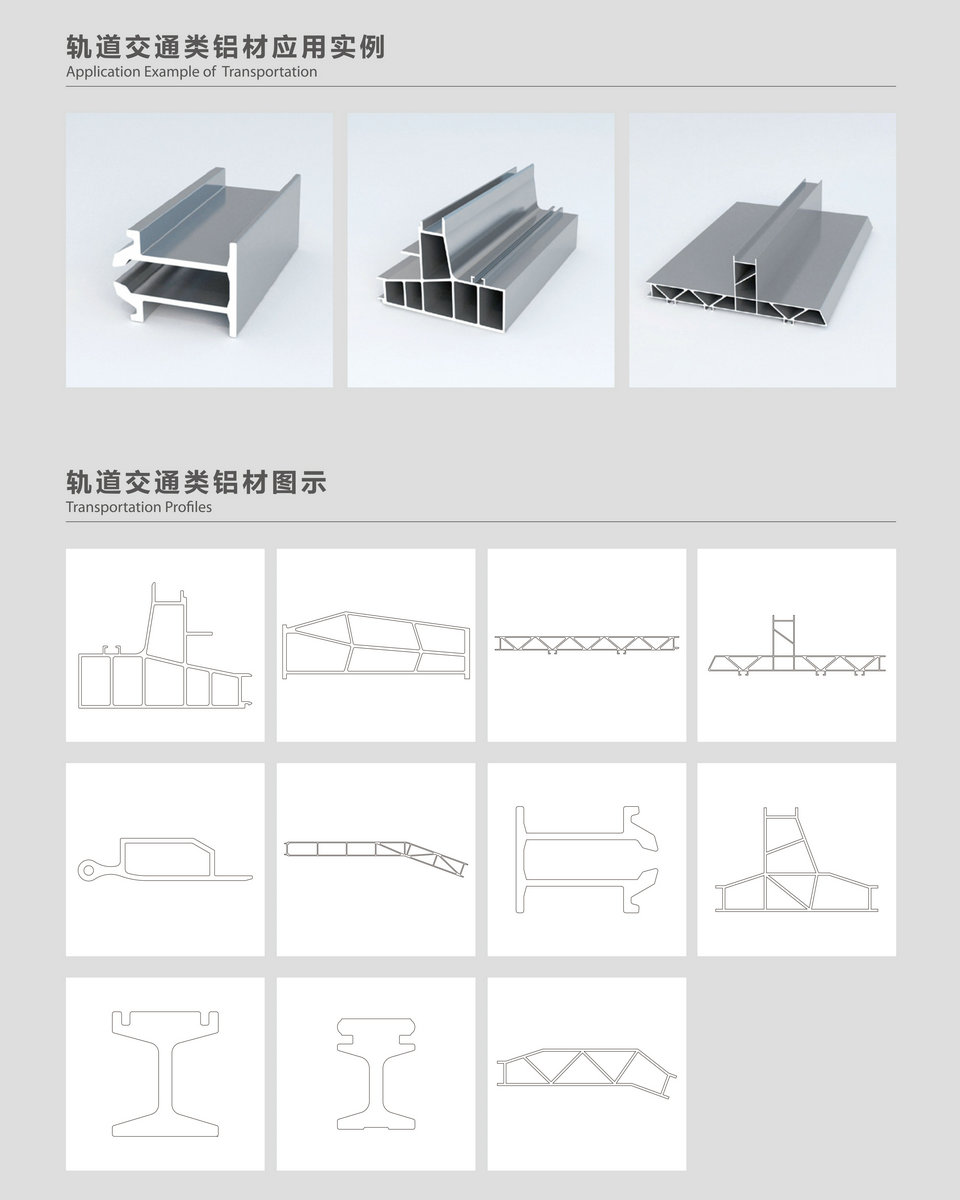 轨道交通类铝材应用实例
Application Example of Transportation

轨道交通类铝材图示
Transportation Profiles